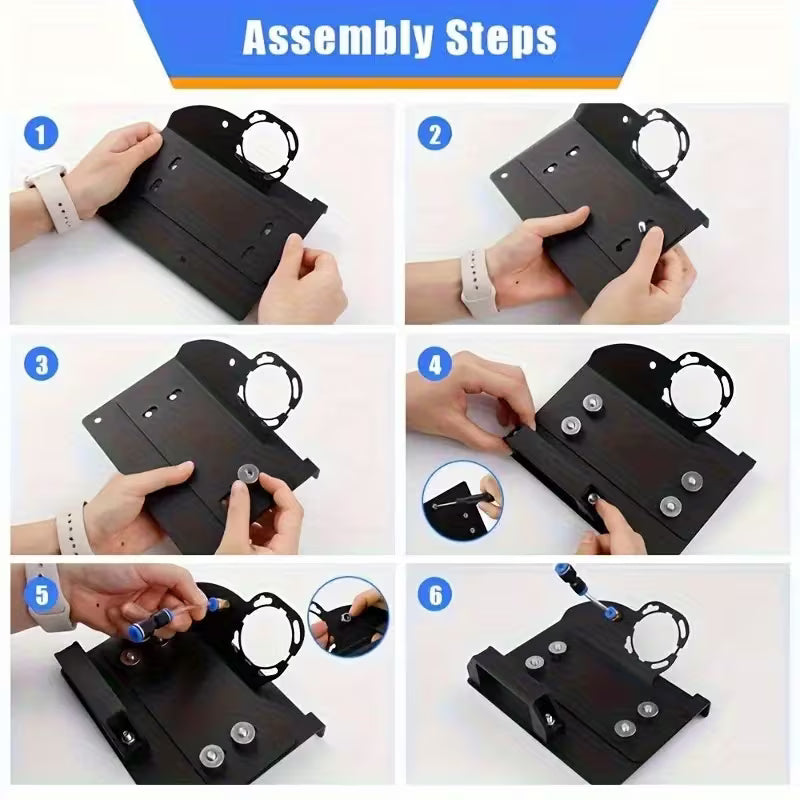 Assembly Steps

1

2

3

4

5

6